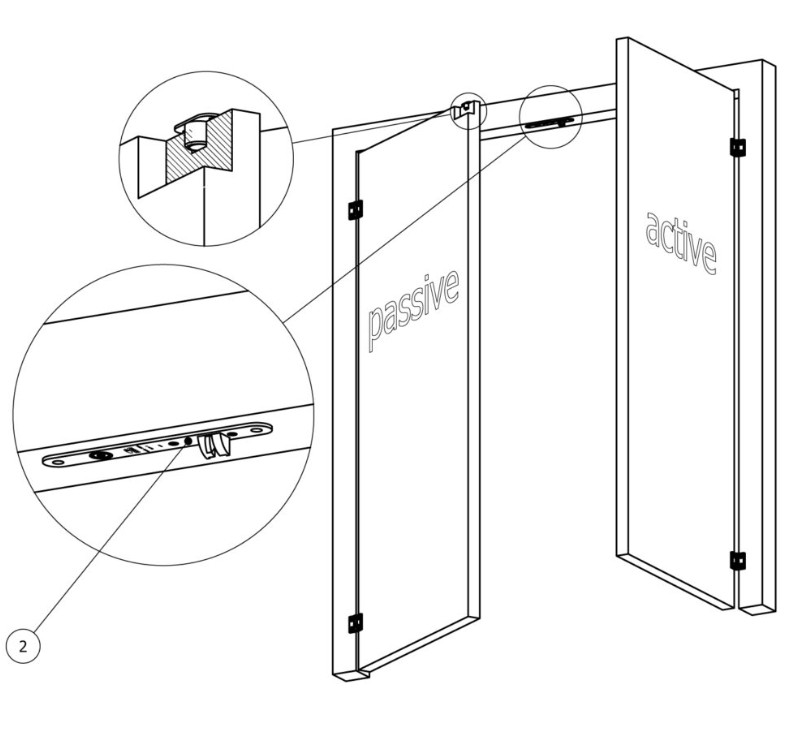 passive

active

2