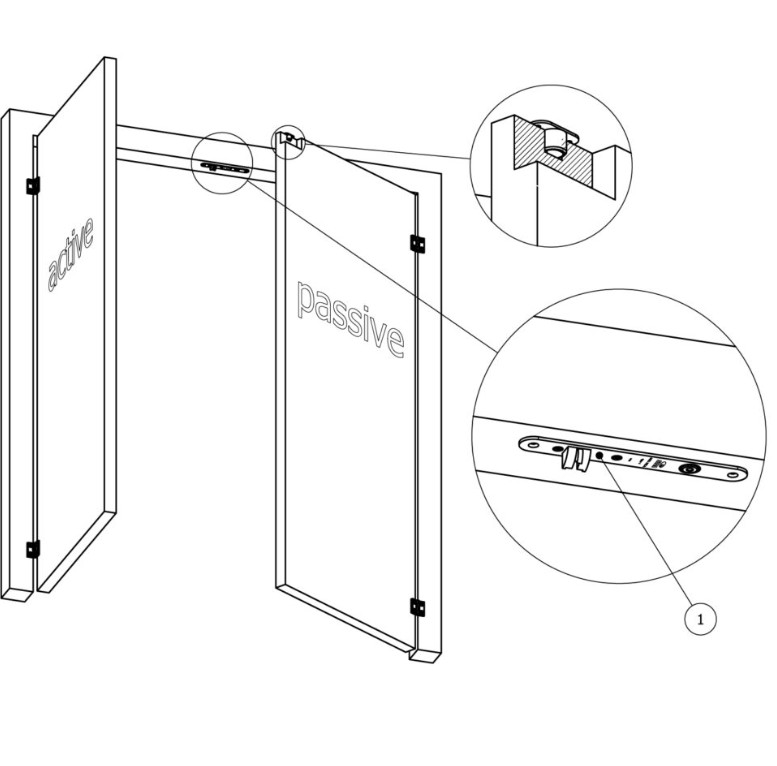 active

passive

1