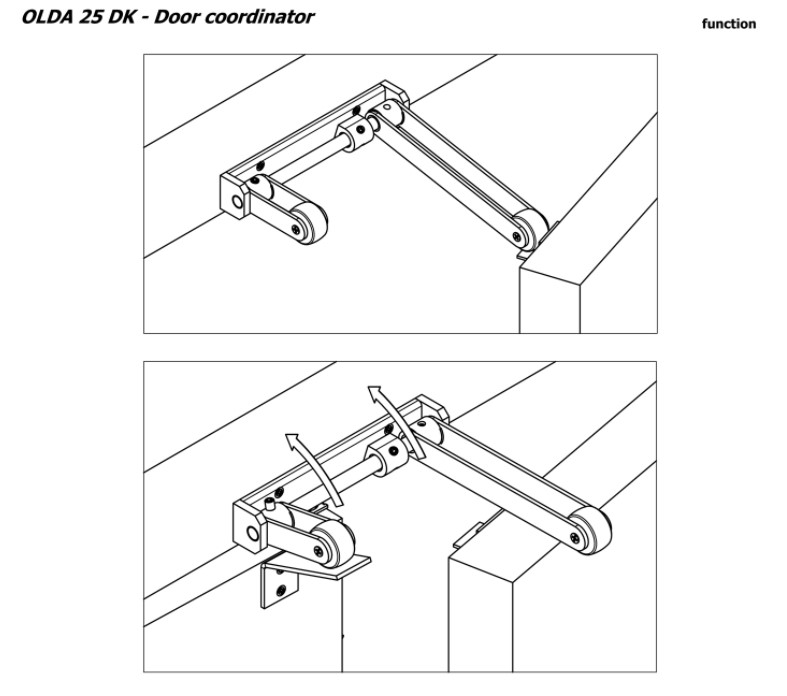 OLDA 25 DK - Door coordinator

function