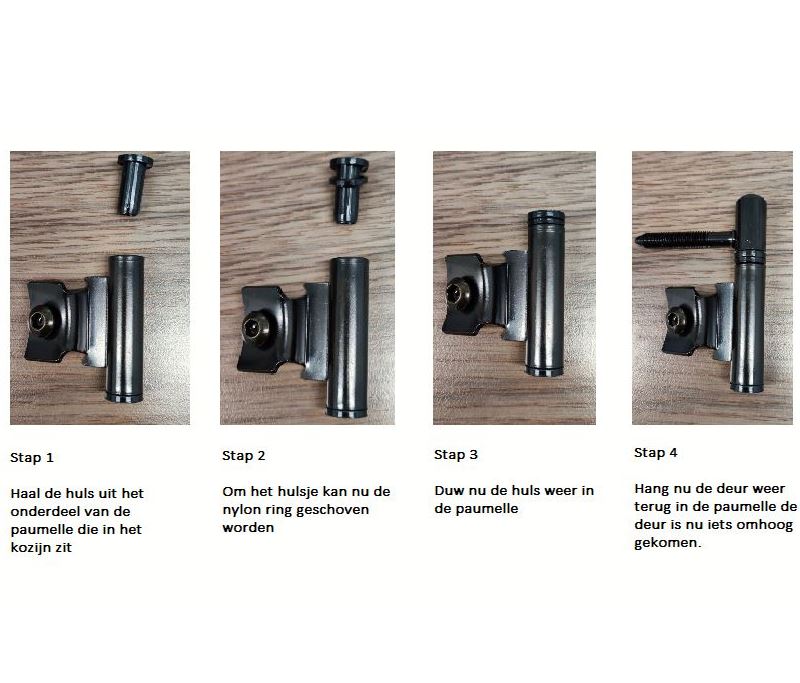 Stap 1

Haal de huls uit het onderdeel van de paumelle die in het kozijn zit

Stap 2

Om het hulsje kan nu de nylon ring geschoven worden

Stap 3

Duw nu de huls weer in de paumelle

Stap 4

Hang nu de deur weer terug in de paumelle de deur is nu iets omhoog gekomen.