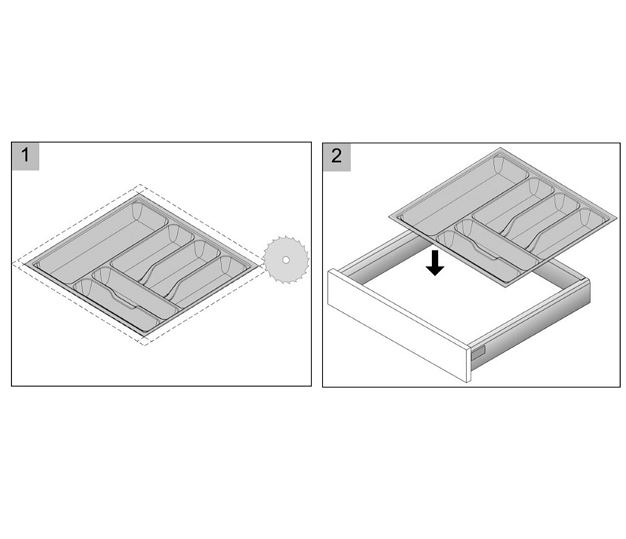 1

2