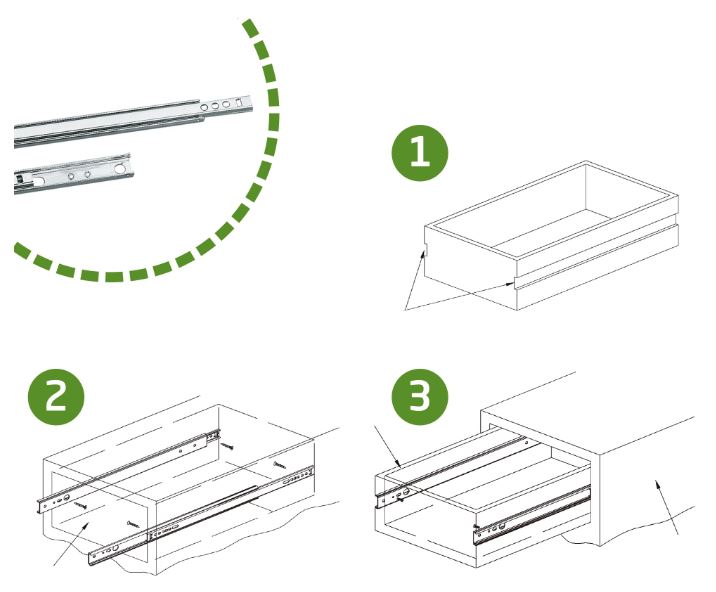 1

2

3