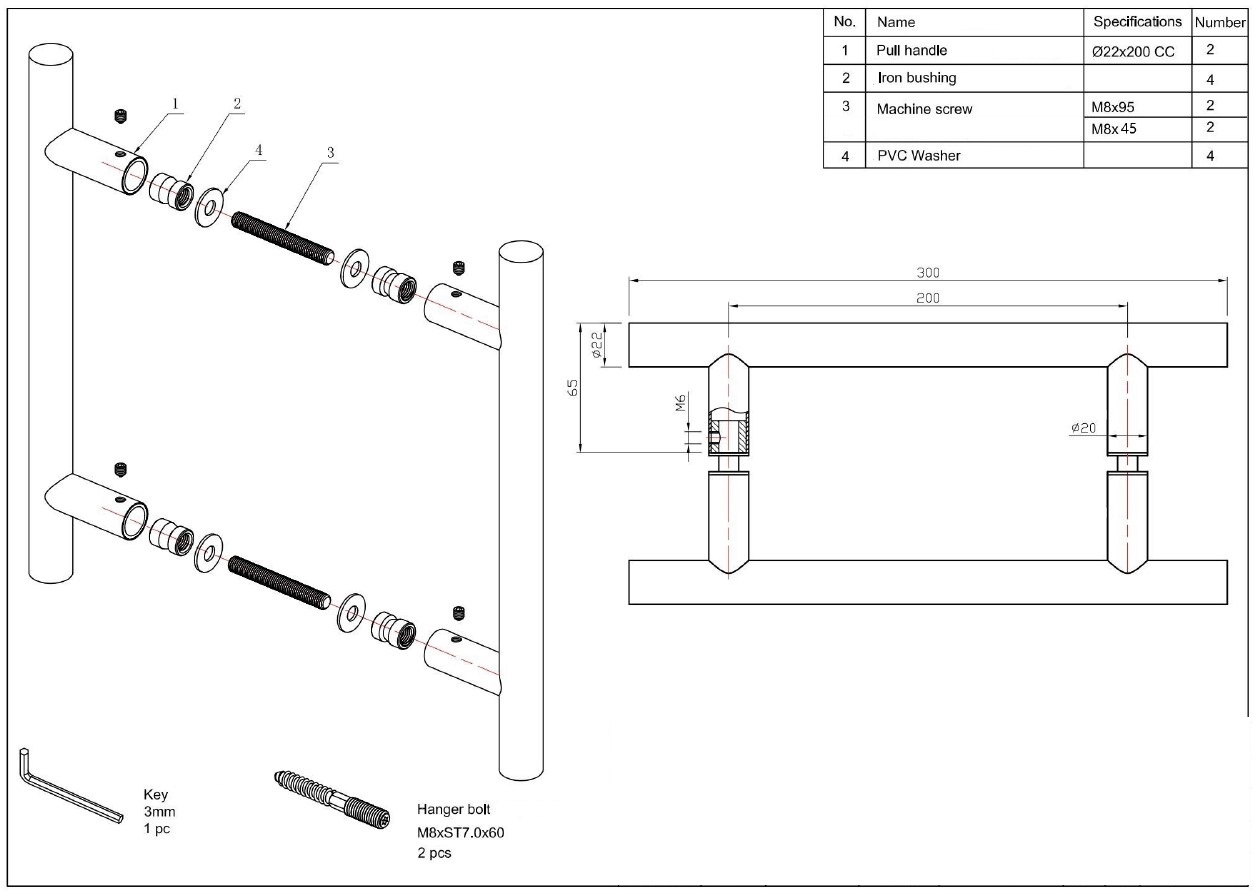 | No. | Name | Specifications | Number |
|---|---|---|---|
| 1 | Pull handle | Ø22x200 CC | 2 |
| 2 | Iron bushing | | 4 |
| 3 | Machine screw | M8x95 | 2 |
| | | M8x45 | 2 |
| 4 | PVC Washer | | 4 |

1
2
4
3

300
200
Ø22
65
M6
Ø20

Key
3mm
1 pc

Hanger bolt
M8xST7.0x60
2 pcs