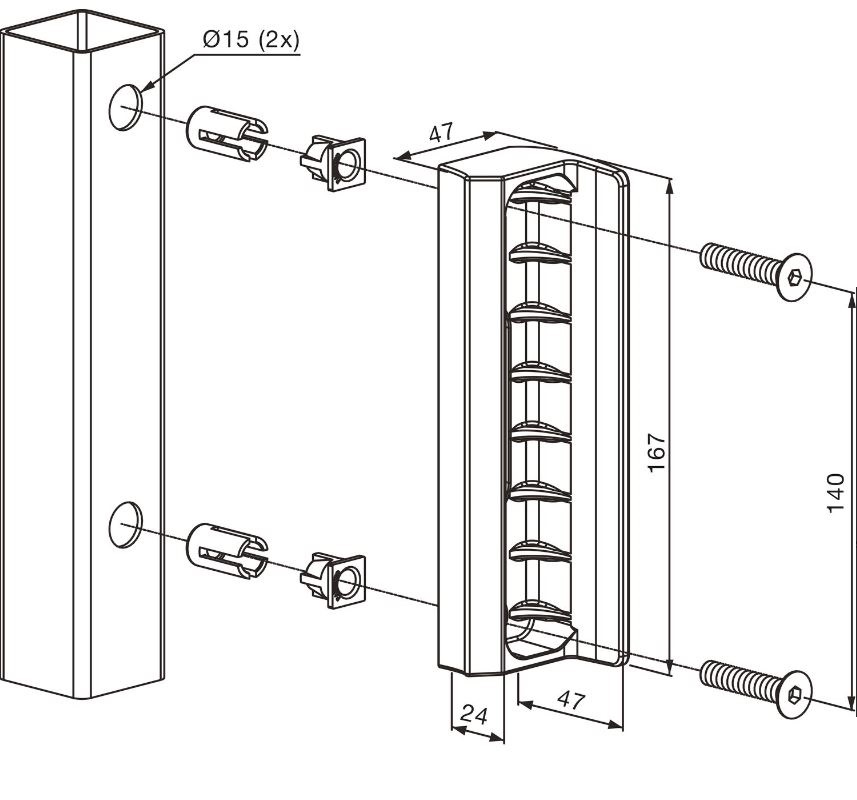 Ø15 (2x)
47
167
140
24
47