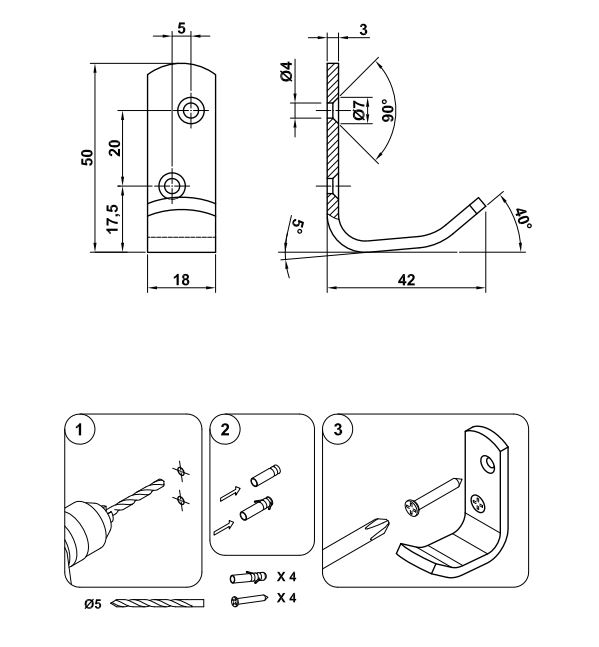 5
50
20
17,5
18
3
Ø4
Ø7
90°
5°
40°
42
1
Ø5
2
X 4
X 4
3