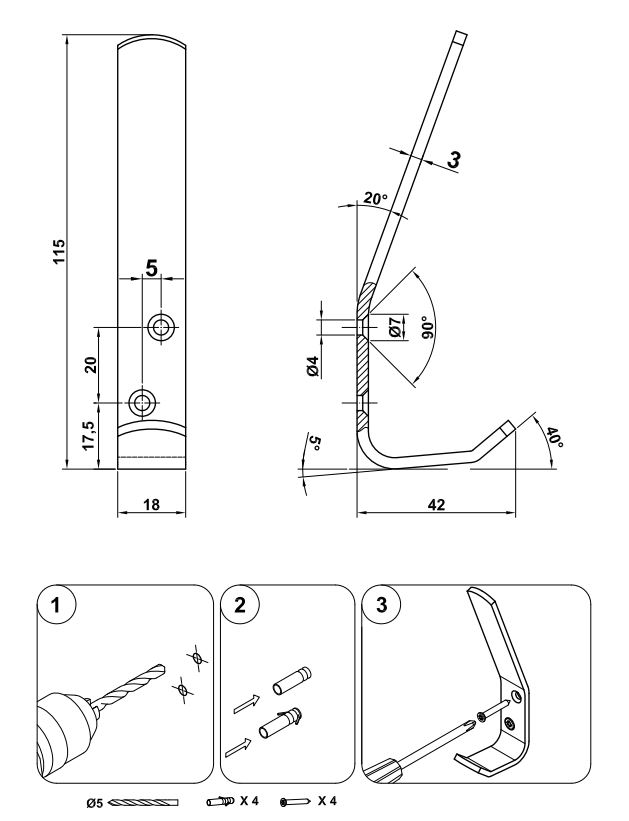 115
5
20
17,5
18
3
20°
Ø7
90°
Ø4
5°
40°
42
1
2
3
Ø5
X 4
X 4