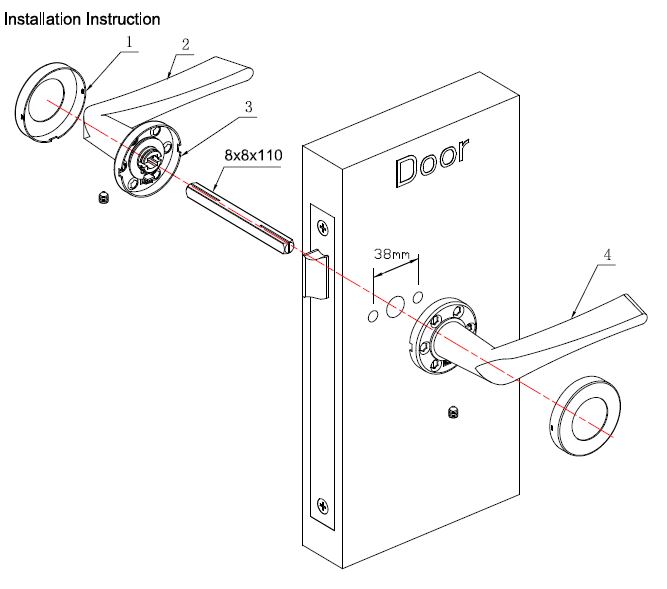 Installation Instruction

1

2

3

8x8x110

Door

38mm

4